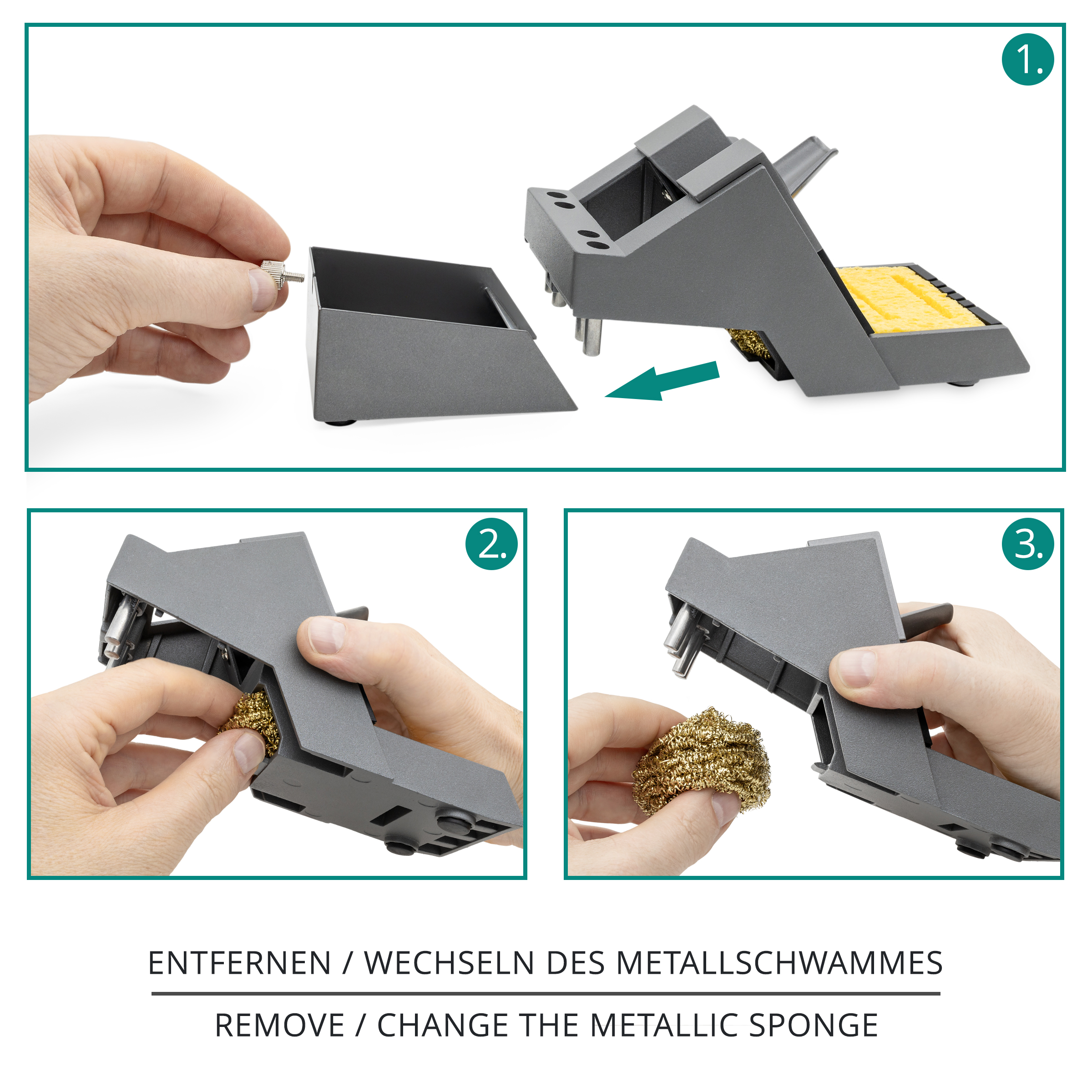 1.

2.

3.

ENTFERNEN / WECHSELN DES METALLSCHWAMMES

REMOVE / CHANGE THE METALLIC SPONGE