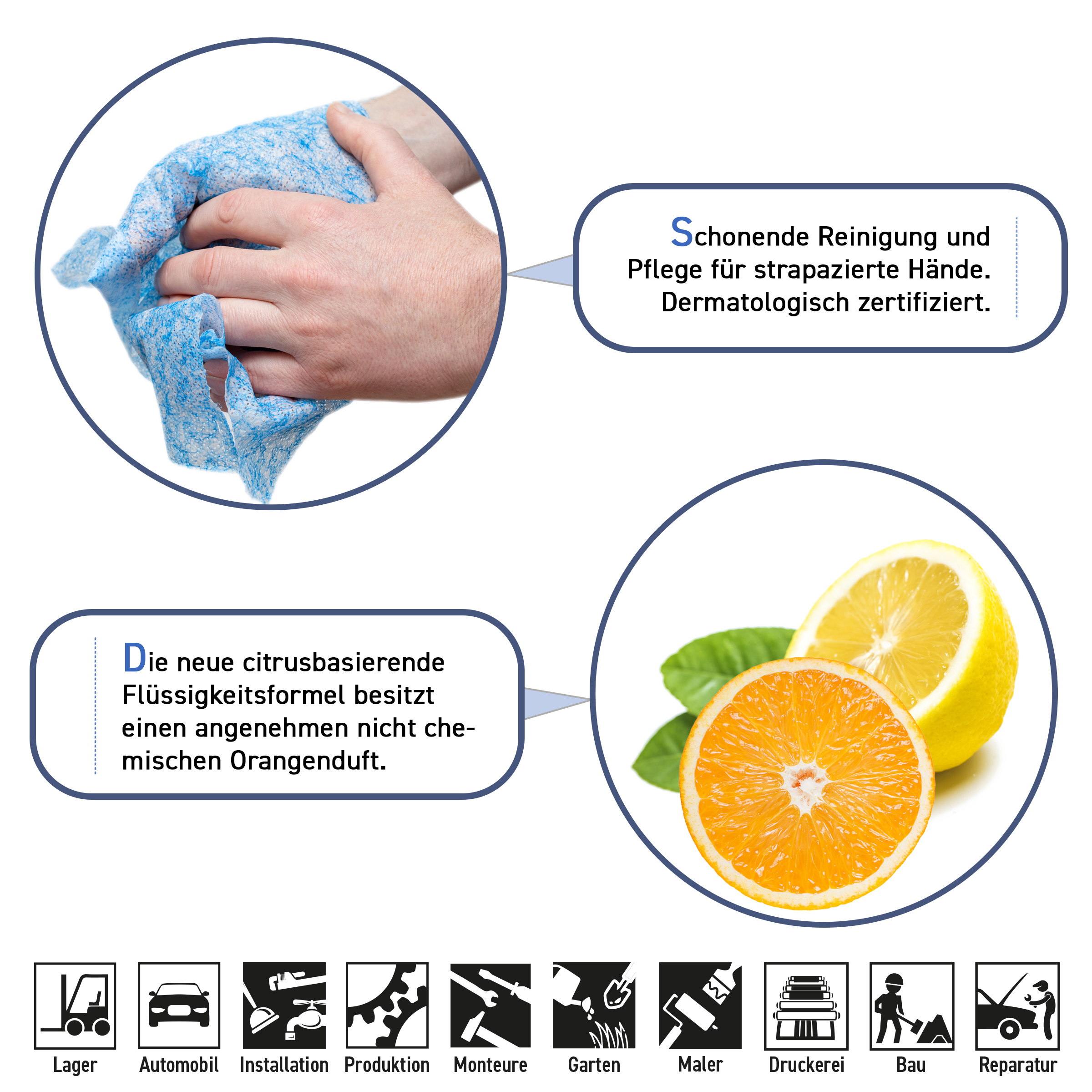 Schonende Reinigung und Pflege für strapazierte Hände. Dermatologisch zertifiziert.

Die neue citrusbasierende Flüssigkeitsformel besitzt einen angenehmen nicht chemischen Orangenduft.

Lager
Automobil
Installation
Produktion
Monteure
Garten
Maler
Druckerei
Bau
Reparatur