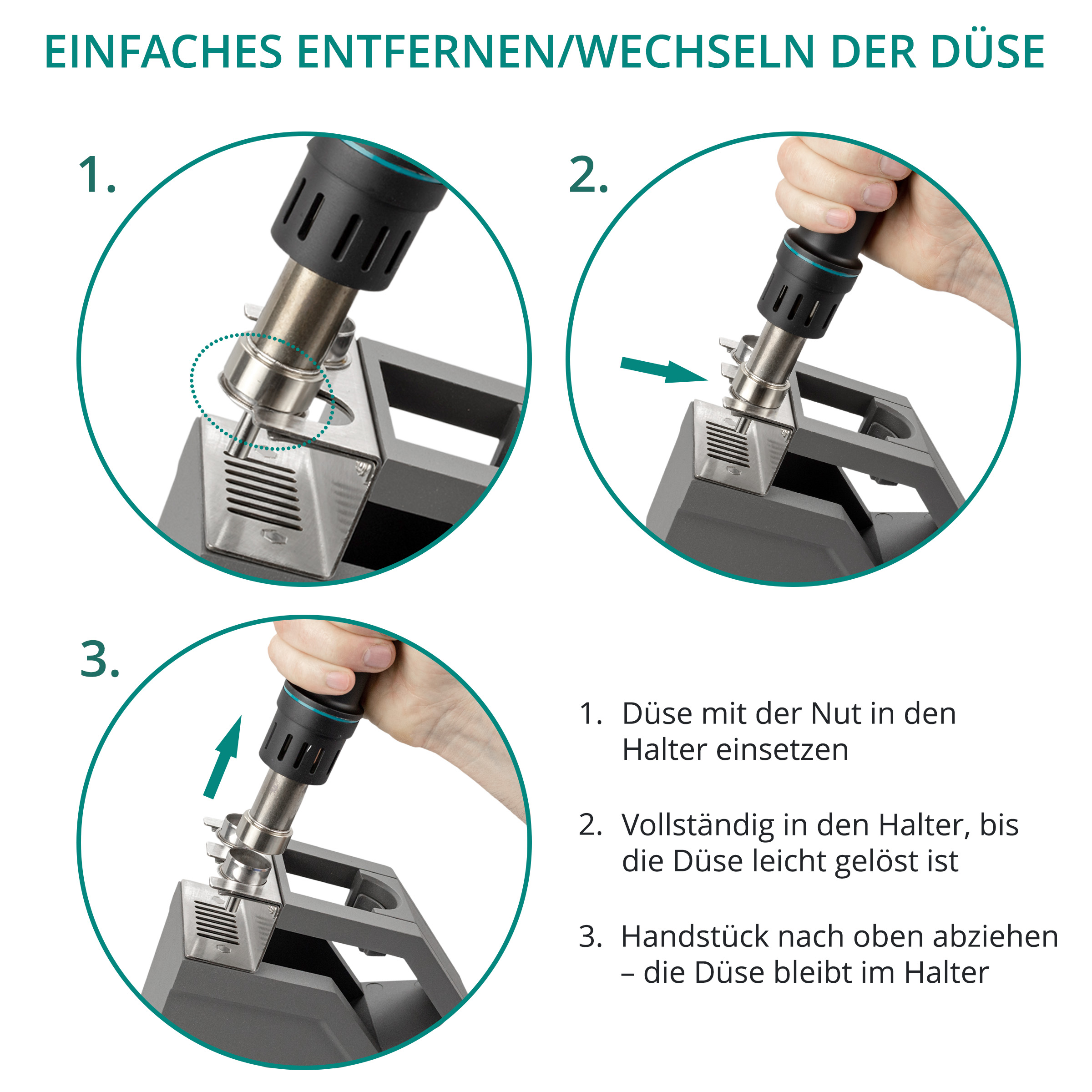 EINFACHES ENTFERNEN/WECHSELN DER DÜSE

1.

2.

3.

1. Düse mit der Nut in den Halter einsetzen

2. Vollständig in den Halter, bis die Düse leicht gelöst ist

3. Handstück nach oben abziehen – die Düse bleibt im Halter